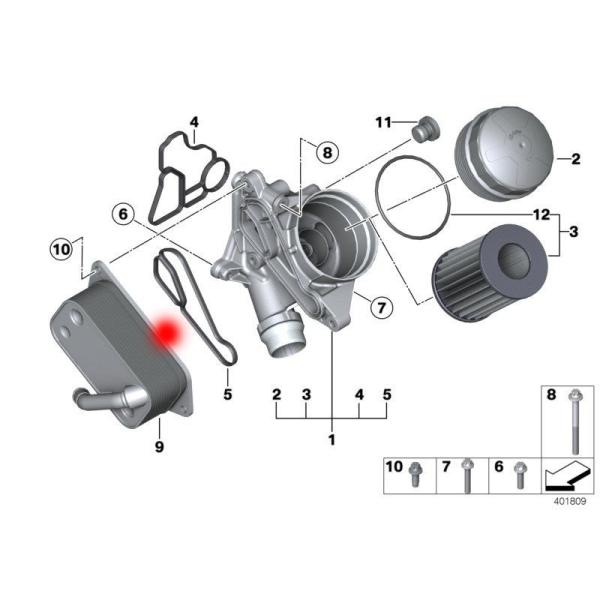 4
11
8
2
6
12
3
10
7
5
2 3 4 5
1
9
8
10
7
6
401809