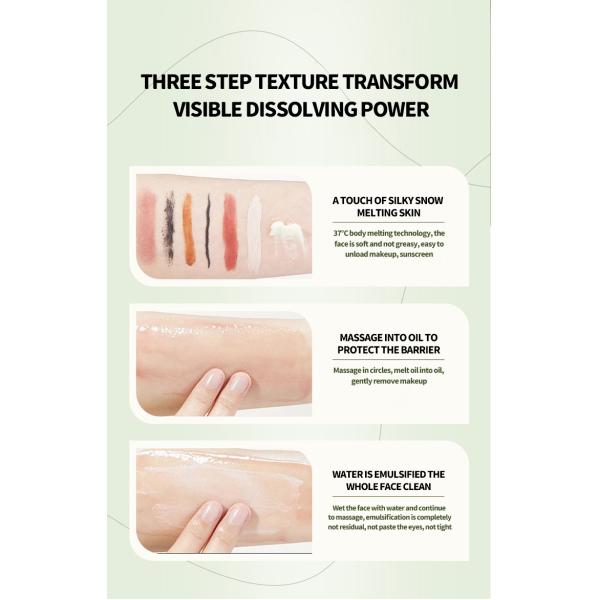 THREE STEP TEXTURE TRANSFORM
VISIBLE DISSOLVING POWER

A TOUCH OF SILKY SNOW MELTING SKIN

37°C body melting technology, the face is soft and not greasy, easy to unload makeup, sunscreen

MASSAGE INTO OIL TO PROTECT THE BARRIER

Massage in circles, melt oil into oil, gently remove makeup

WATER IS EMULSIFIED THE WHOLE FACE CLEAN

Wet the face with water and continue to massage, emulsification is completely not residual, not paste the eyes, not tight