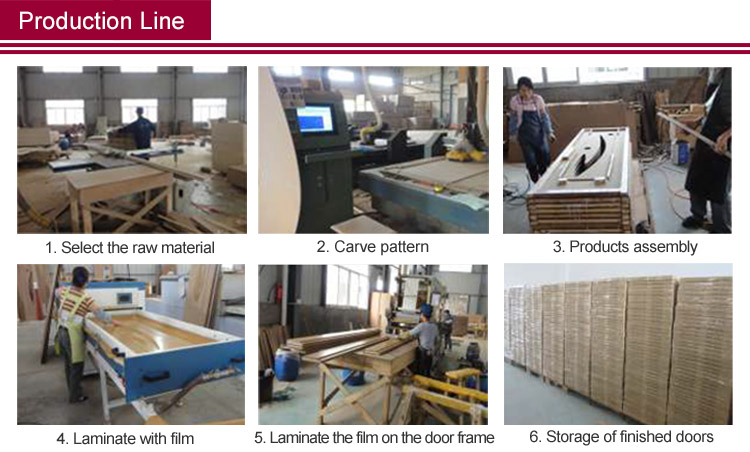 Production Line

1. Select the raw material

2. Carve pattern

3. Products assembly

4. Laminate with film

5. Laminate the film on the door frame

6. Storage of finished doors