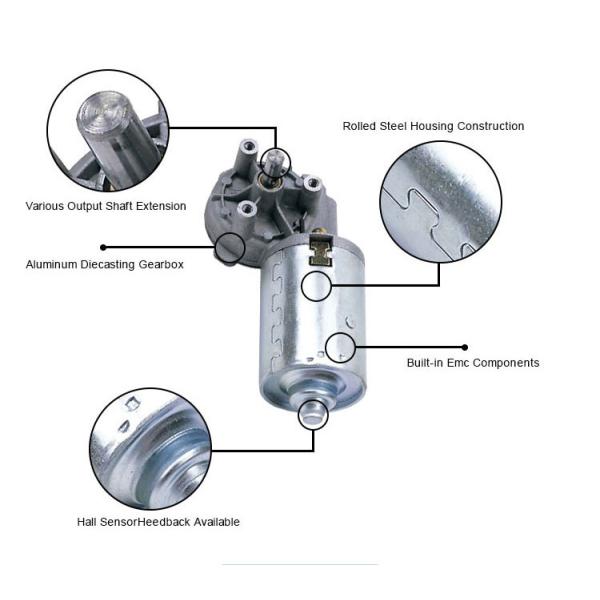 Rolled Steel Housing Construction

Various Output Shaft Extension

Aluminum Diecasting Gearbox

Built-in Emc Components

Hall SensorHeedback Available