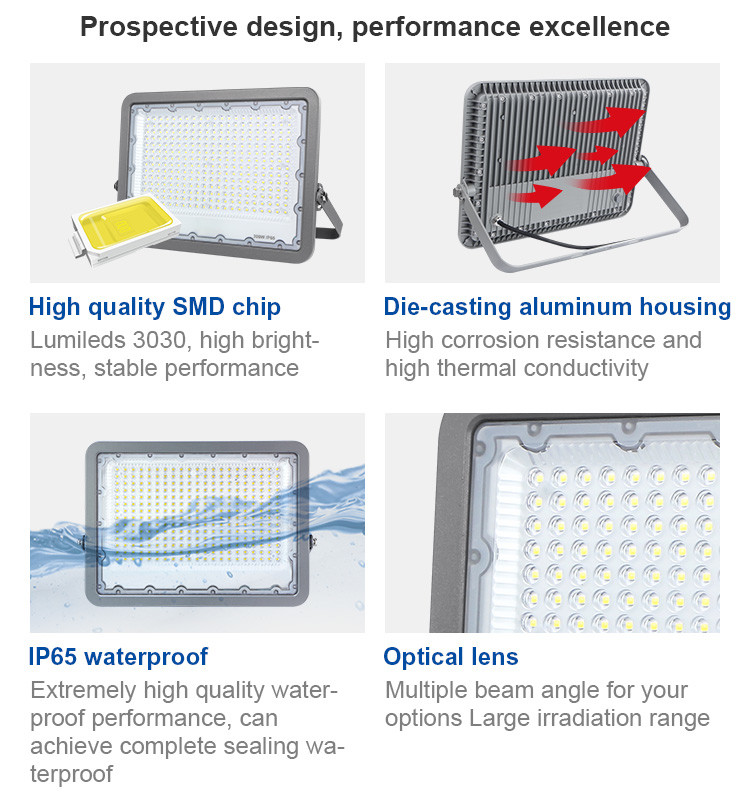 Prospective design, performance excellence

High quality SMD chip
Lumileds 3030, high brightness, stable performance

Die-casting aluminum housing
High corrosion resistance and high thermal conductivity

IP65 waterproof
Extremely high quality waterproof performance, can achieve complete sealing waterproof

Optical lens
Multiple beam angle for your options Large irradiation range