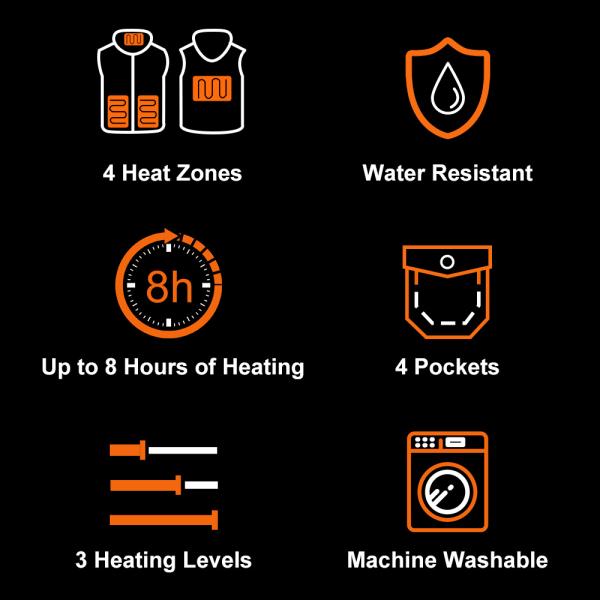 4 Heat Zones

Water Resistant

8h

Up to 8 Hours of Heating

4 Pockets

3 Heating Levels

Machine Washable