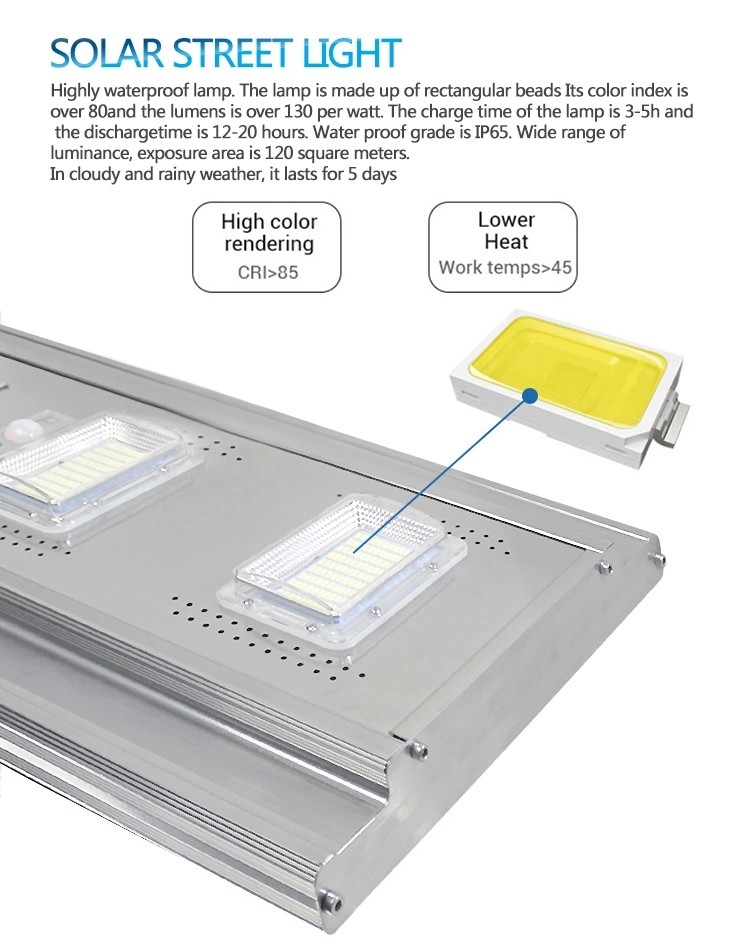 SOLAR STREET LIGHT

Highly waterproof lamp. The lamp is made up of rectangular beads Its color index is over 80and the lumens is over 130 per watt. The charge time of the lamp is 3-5h and the dischargetime is 12-20 hours. Water proof grade is IP65. Wide range of luminance, exposure area is 120 square meters.
In cloudy and rainy weather, it lasts for 5 days

High color rendering
CRI>85

Lower Heat
Work temps>45