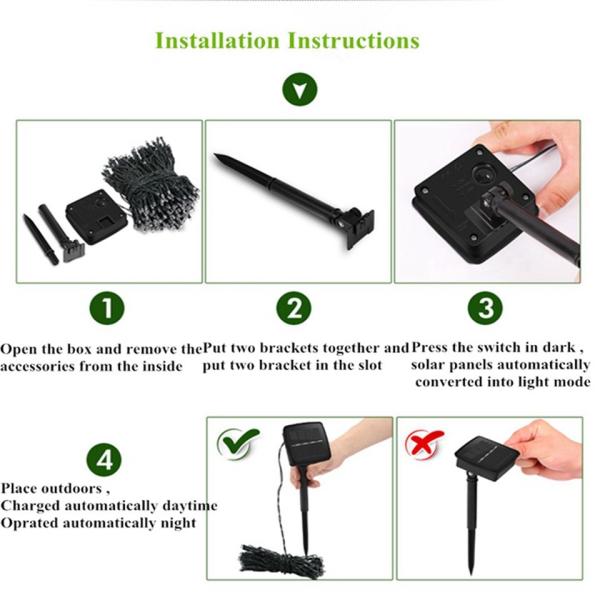 Installation Instructions

1

Open the box and remove the accessories from the inside

2

Put two brackets together and put two bracket in the slot

3

Press the switch in dark , solar panels automatically converted into light mode

4

Place outdoors ,
Charged automatically daytime
Oprated automatically night