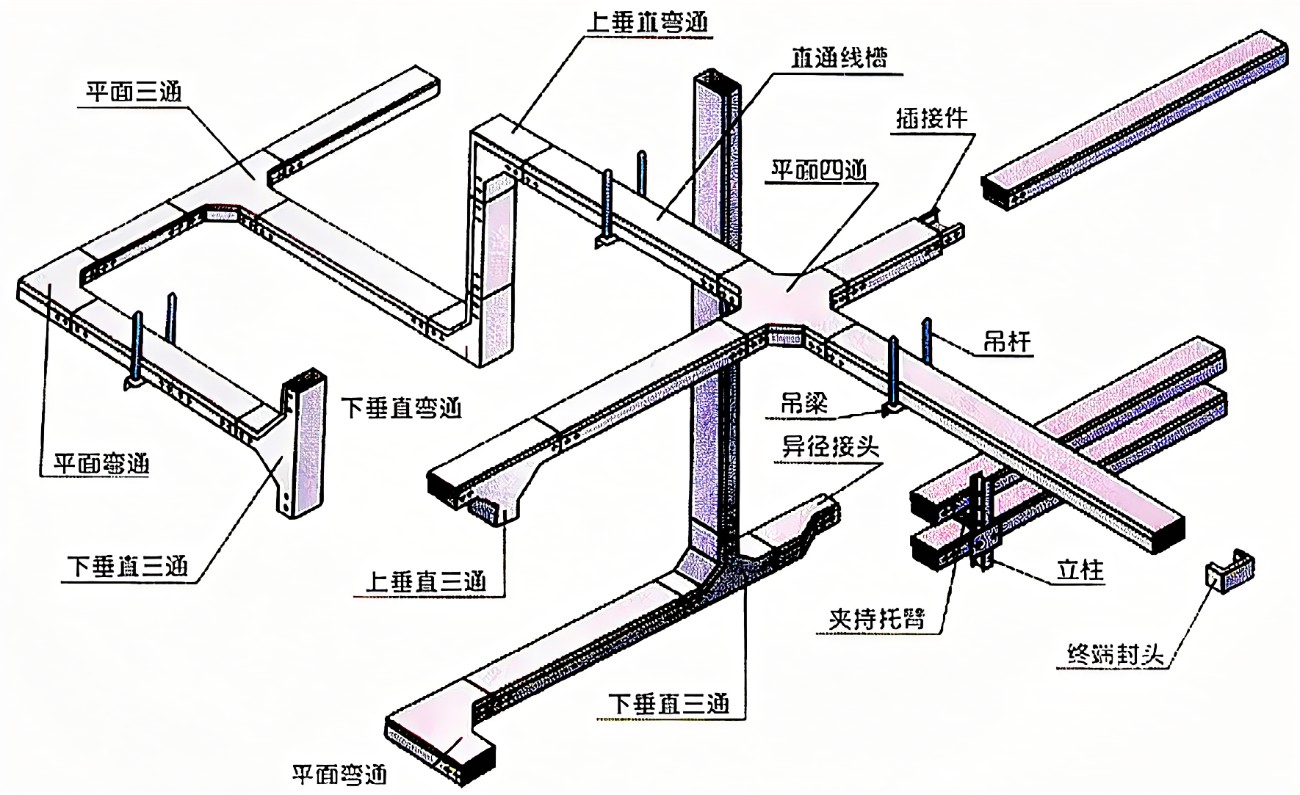 上垂直弯通
直通线槽
平面三通
插接件
平面四通
吊杆
下垂直弯通
吊梁
异径接头
平面弯通
下垂直三通
上垂直三通
立柱
夹持托臂
终端封头
下垂直三通
平面弯通