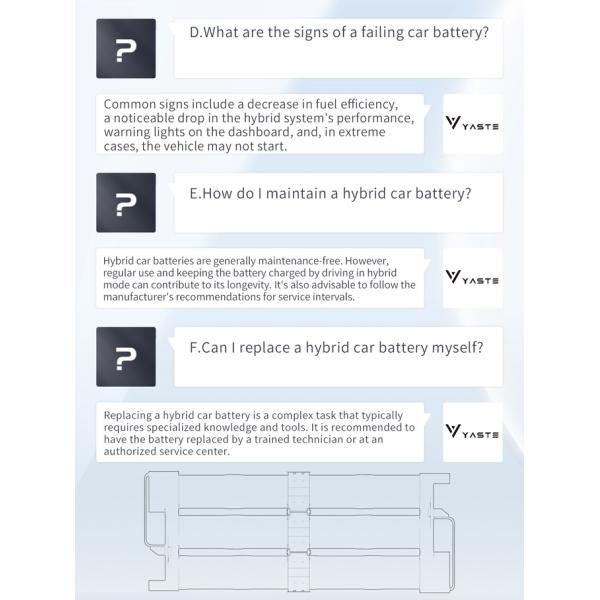 ?

D.What are the signs of a failing car battery?

Common signs include a decrease in fuel efficiency, a noticeable drop in the hybrid system's performance, warning lights on the dashboard, and, in extreme cases, the vehicle may not start.

YASTE

?

E.How do I maintain a hybrid car battery?

Hybrid car batteries are generally maintenance-free. However, regular use and keeping the battery charged by driving in hybrid mode can contribute to its longevity. It's also advisable to follow the manufacturer's recommendations for service intervals.

YASTE

?

F.Can I replace a hybrid car battery myself?

Replacing a hybrid car battery is a complex task that typically requires specialized knowledge and tools. It is recommended to have the battery replaced by a trained technician or at an authorized service center.

YASTE