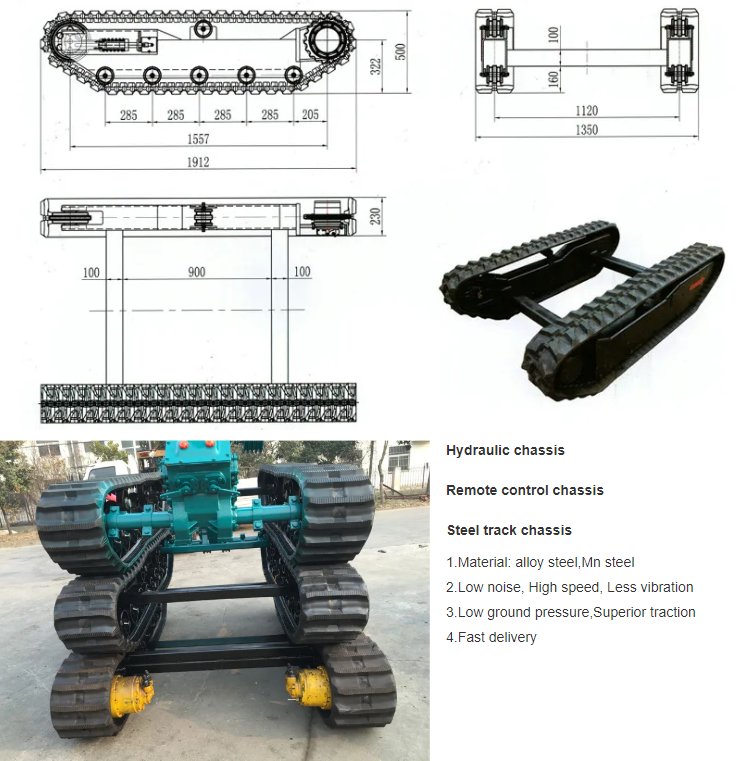 285 285 285 285 205
1557
1912
322
500

100
160
1120
1350

230
100 900 100

Hydraulic chassis

Remote control chassis

Steel track chassis

1.Material: alloy steel,Mn steel
2.Low noise, High speed, Less vibration
3.Low ground pressure,Superior traction
4.Fast delivery