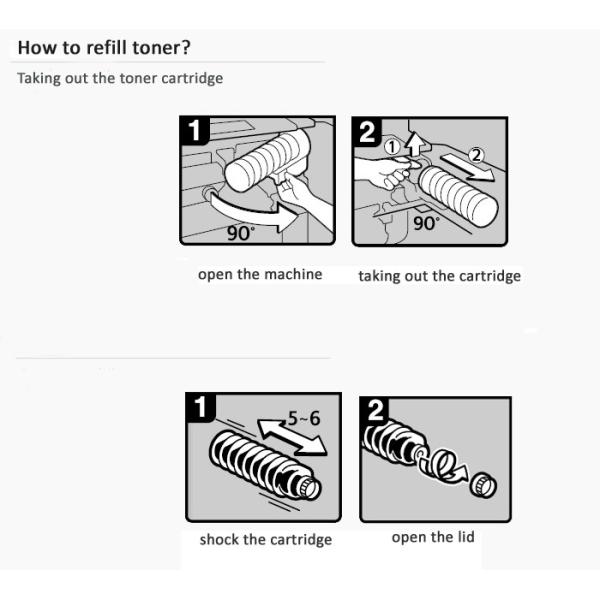 How to refill toner?

Taking out the toner cartridge

1

90°

open the machine

2

①

②

90°

taking out the cartridge

1

5~6

shock the cartridge

2

open the lid