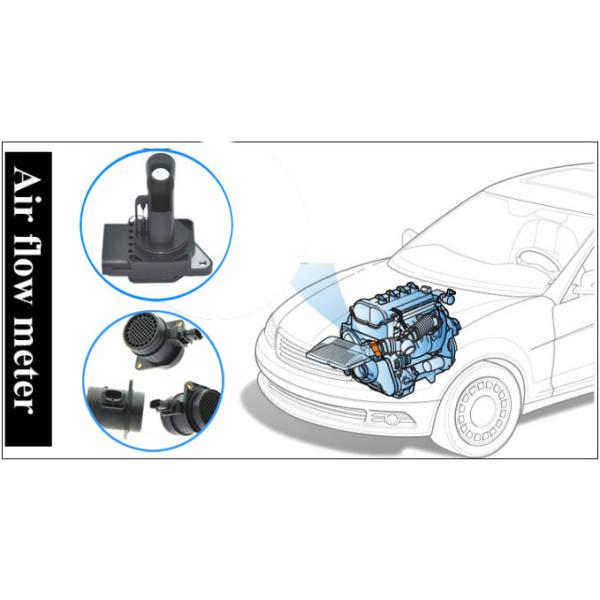 Air flow meter