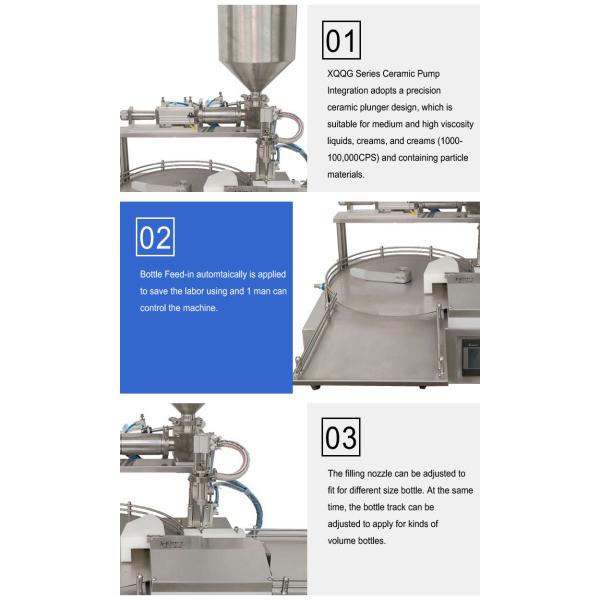 01

XQQG Series Ceramic Pump Integration adopts a precision ceramic plunger design, which is suitable for medium and high viscosity liquids, creams, and creams (1000-100,000CPS) and containing particle materials.

02

Bottle Feed-in automtaically is applied to save the labor using and 1 man can control the machine.

03

The filling nozzle can be adjusted to fit for different size bottle. At the same time, the bottle track can be adjusted to apply for kinds of volume bottles.