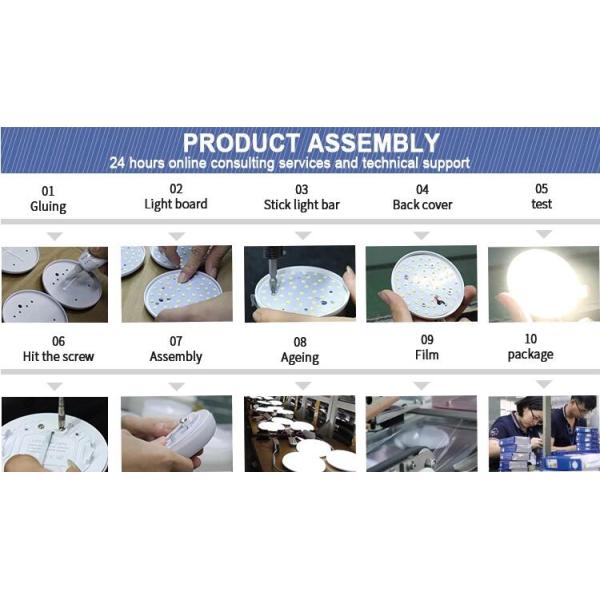 PRODUCT ASSEMBLY
24 hours online consulting services and technical support

01
Gluing

02
Light board

03
Stick light bar

04
Back cover

05
test

06
Hit the screw

07
Assembly

08
Ageing

09
Film

10
package