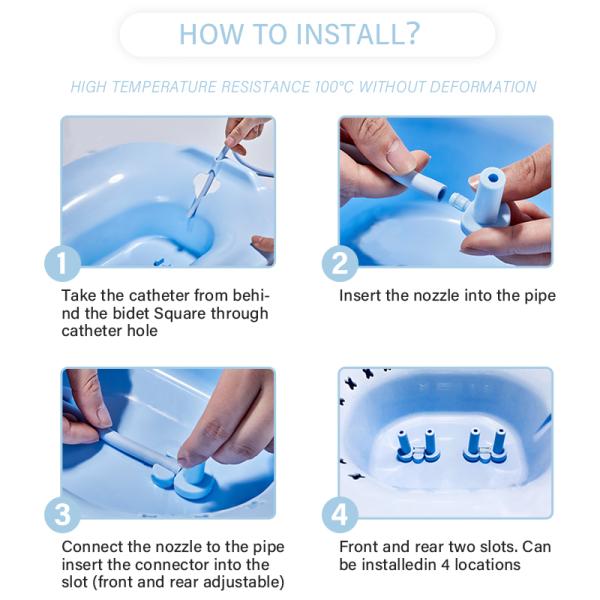 HOW TO INSTALL?

HIGH TEMPERATURE RESISTANCE 100°C WITHOUT DEFORMATION

1

Take the catheter from behind the bidet Square through catheter hole

2

Insert the nozzle into the pipe

3

Connect the nozzle to the pipe insert the connector into the slot (front and rear adjustable)

4

Front and rear two slots. Can be installedin 4 locations