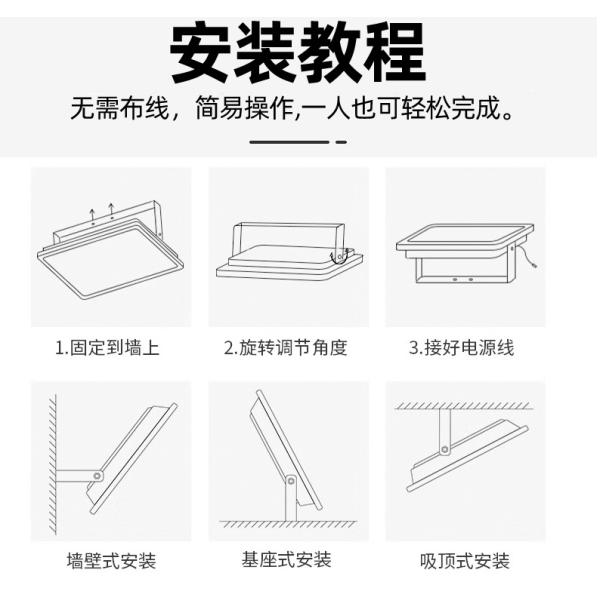 安装教程

无需布线，简易操作,一人也可轻松完成。

1.固定到墙上

2.旋转调节角度

3.接好电源线

墙壁式安装

基座式安装

吸顶式安装