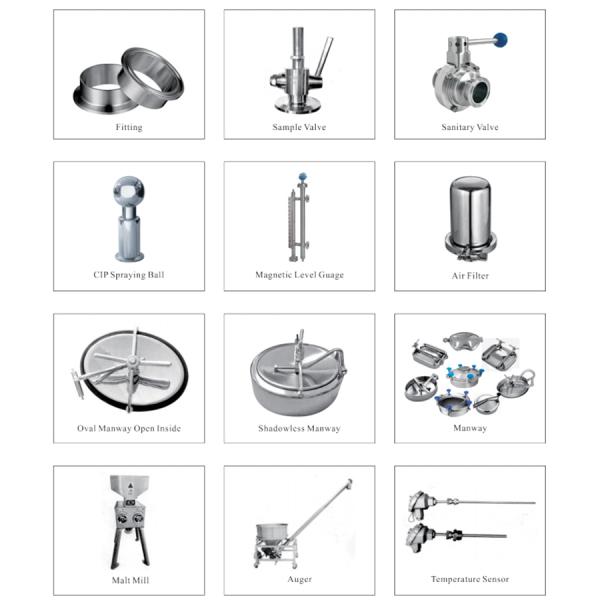 Fitting

Sample Valve

Sanitary Valve

CIP Spraying Ball

Magnetic Level Guage

Air Filter

Oval Manway Open Inside

Shadowless Manway

Manway

Malt Mill

Auger

Temperature Sensor