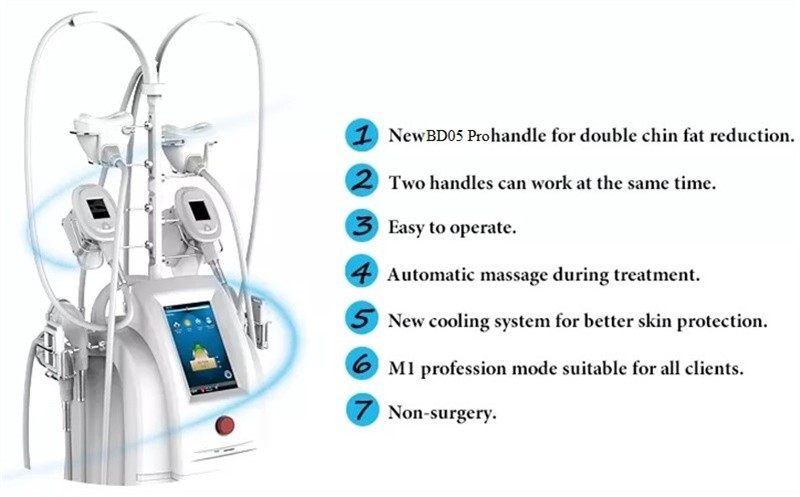 1 NewBD05 Prohandle for double chin fat reduction.

2 Two handles can work at the same time.

3 Easy to operate.

4 Automatic massage during treatment.

5 New cooling system for better skin protection.

6 M1 profession mode suitable for all clients.

7 Non-surgery.