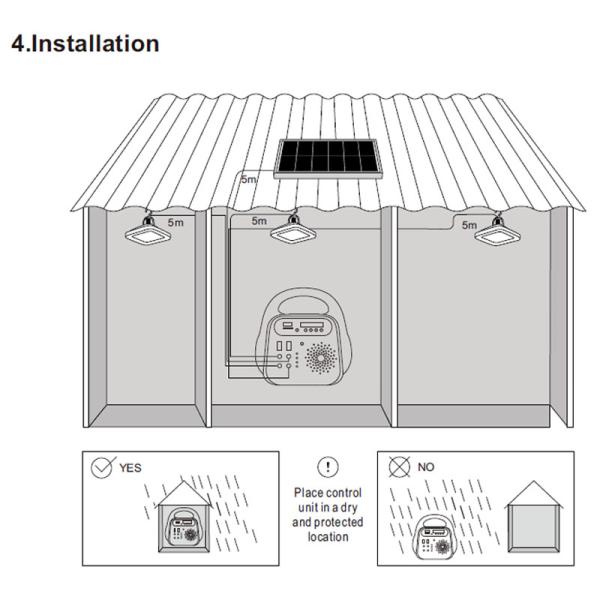 4.Installation

5m

5m

5m

5m

YES

!

Place control unit in a dry and protected location

NO