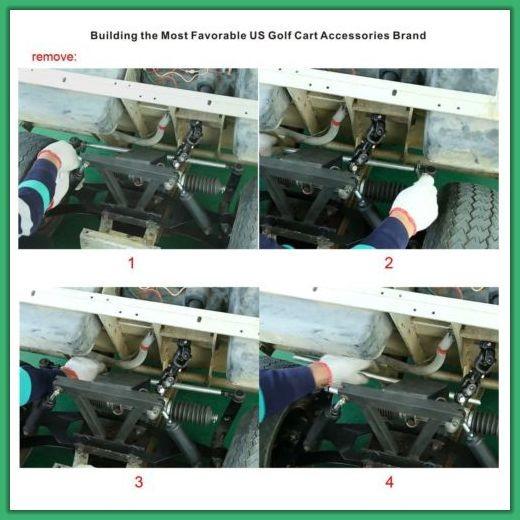 Building the Most Favorable US Golf Cart Accessories Brand

remove:

1

2

3

4