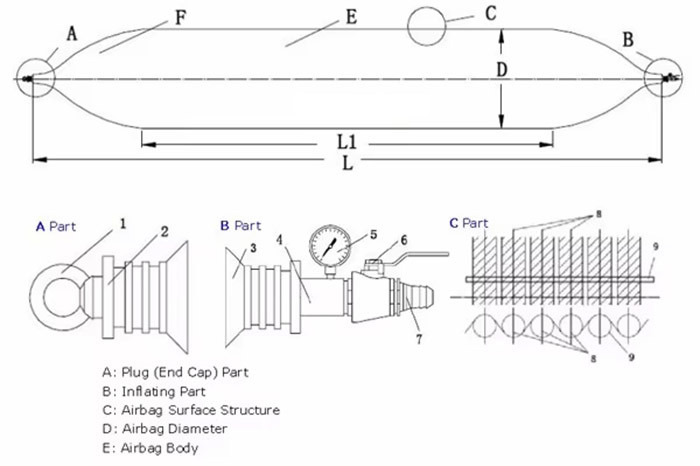 A F E C B D L1 L

A Part 1 2

B Part 3 4 5 6 7

C Part 8 9 8 9

A: Plug (End Cap) Part
B: Inflating Part
C: Airbag Surface Structure
D: Airbag Diameter
E: Airbag Body