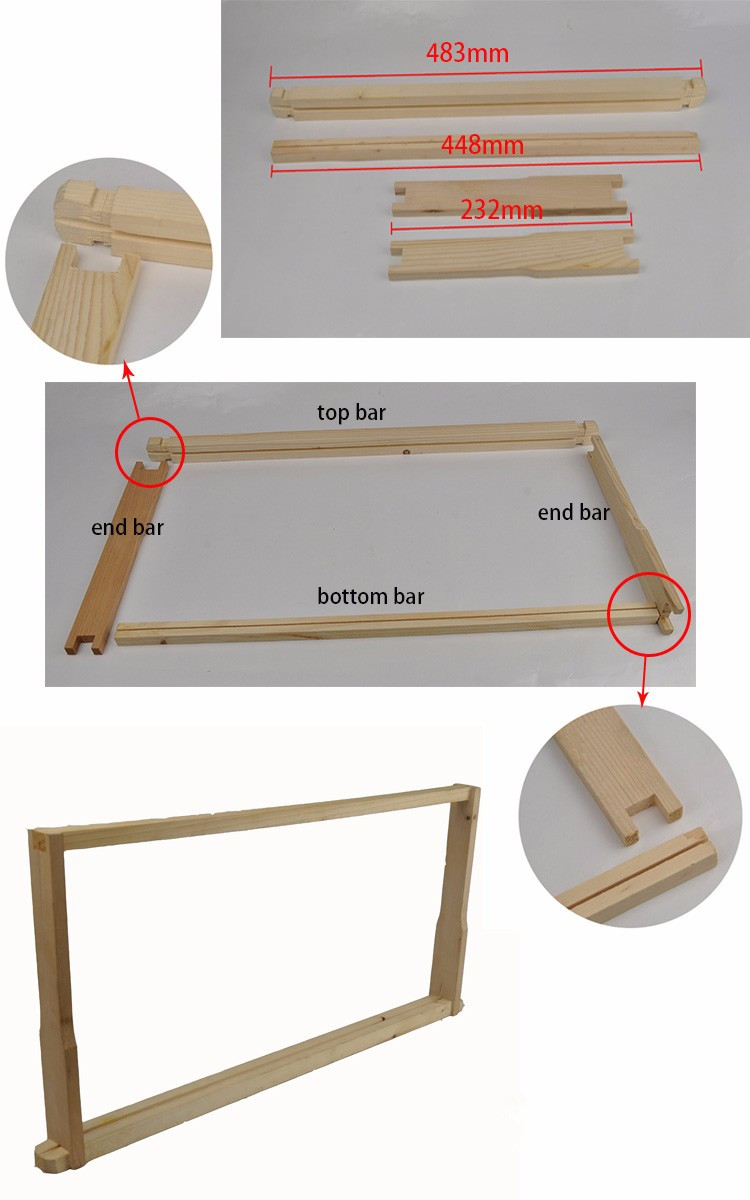 483mm
448mm
232mm

top bar
end bar
end bar
bottom bar