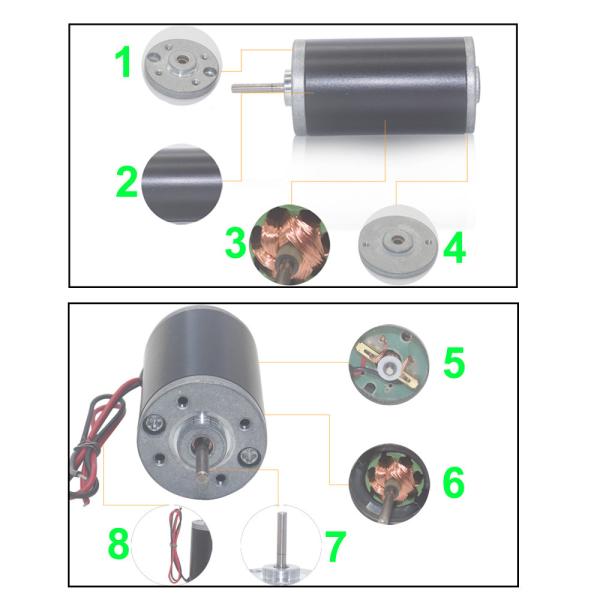 1
2
3
4
5
6
8
7