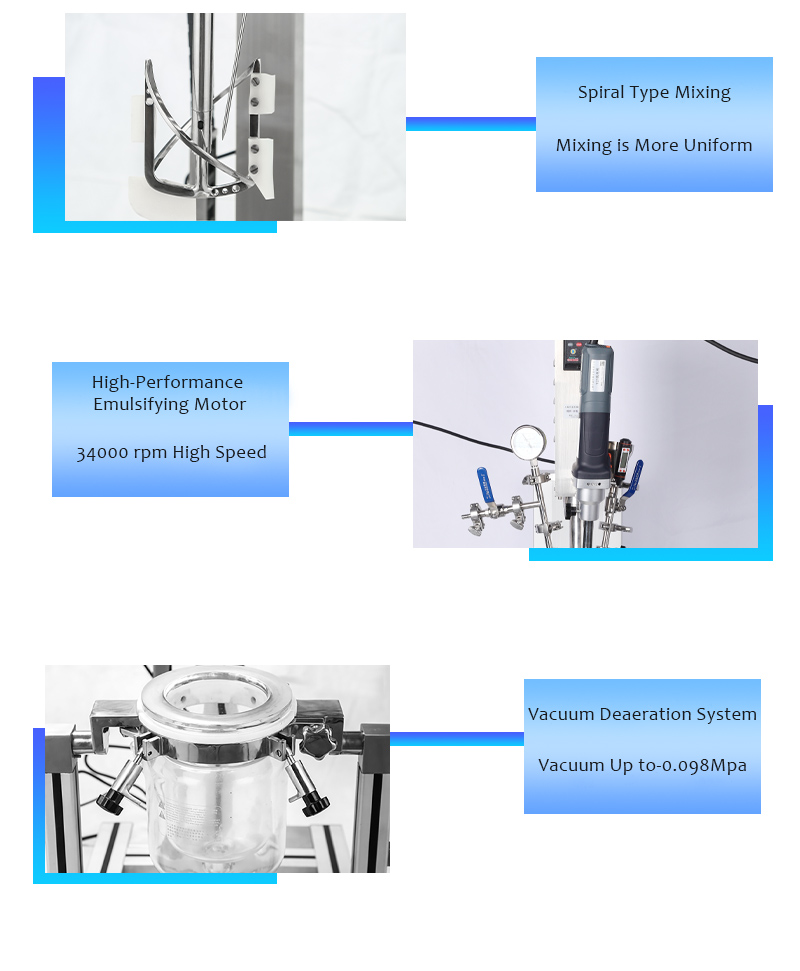 Spiral Type Mixing

Mixing is More Uniform

High-Performance Emulsifying Motor

34000 rpm High Speed

Vacuum Deaeration System

Vacuum Up to-0.098Mpa