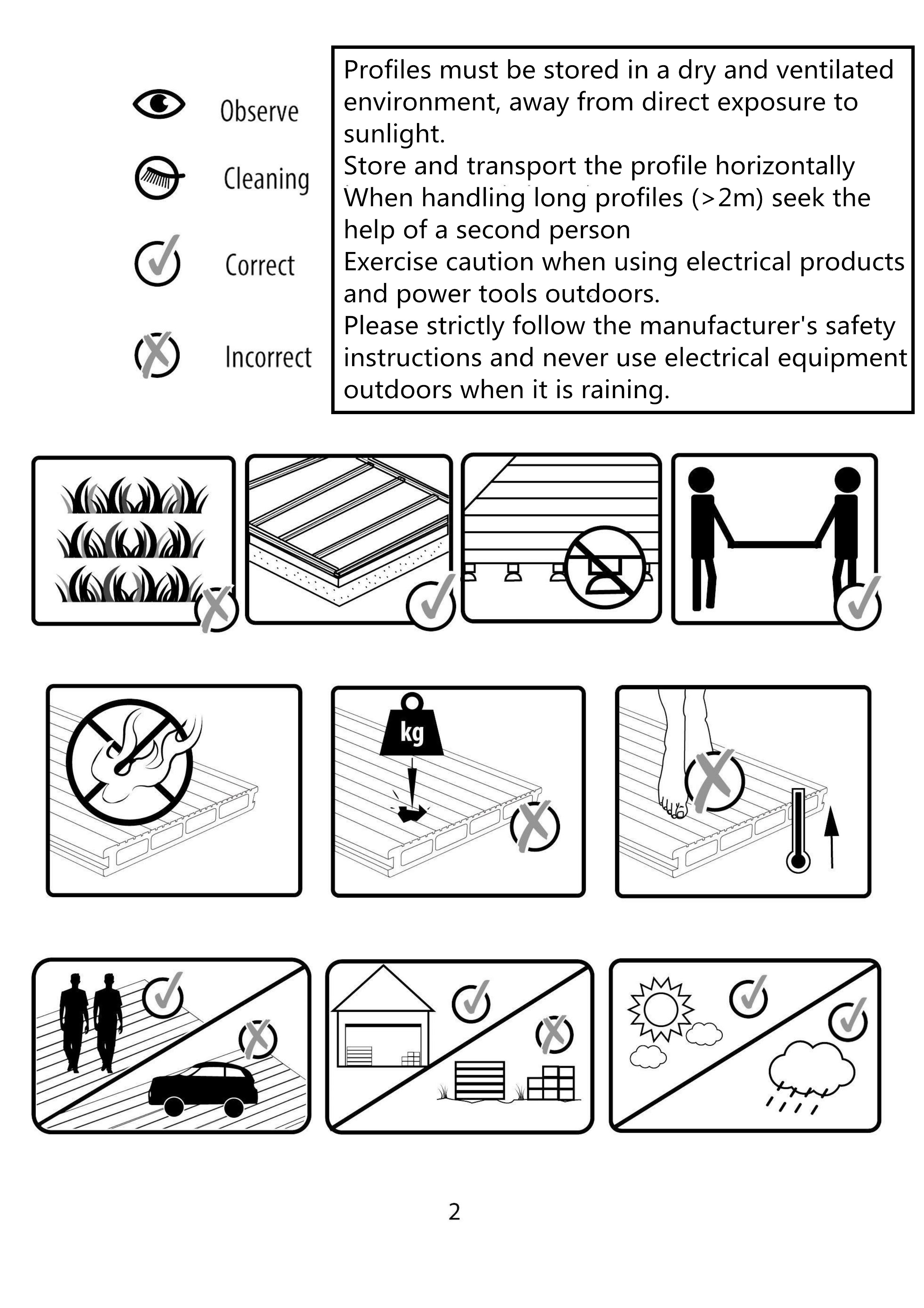 Observe

Cleaning

Correct

Incorrect

Profiles must be stored in a dry and ventilated environment, away from direct exposure to sunlight.
Store and transport the profile horizontally
When handling long profiles (>2m) seek the help of a second person
Exercise caution when using electrical products and power tools outdoors.
Please strictly follow the manufacturer's safety instructions and never use electrical equipment outdoors when it is raining.

kg

2