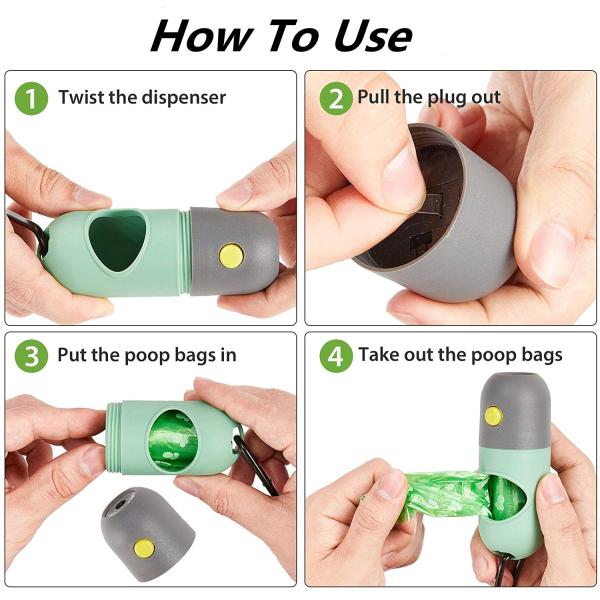 How To Use

1 Twist the dispenser

2 Pull the plug out

3 Put the poop bags in

4 Take out the poop bags