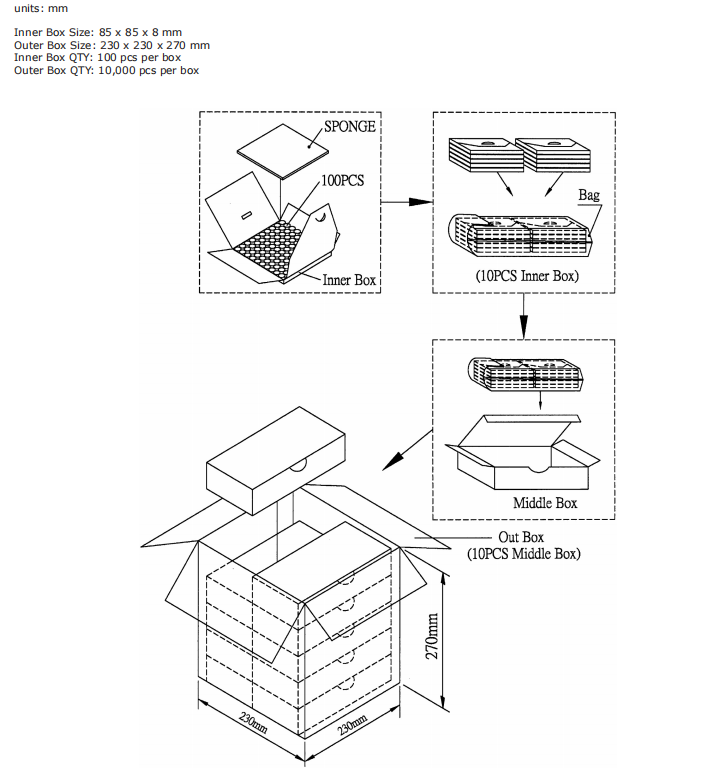 units: mm

Inner Box Size: 85 x 85 x 8 mm
Outer Box Size: 230 x 230 x 270 mm
Inner Box QTY: 100 pcs per box
Outer Box QTY: 10,000 pcs per box

SPONGE
100PCS
Inner Box

Bag
(10PCS Inner Box)

Middle Box

Out Box
(10PCS Middle Box)

270mm
230mm
230mm