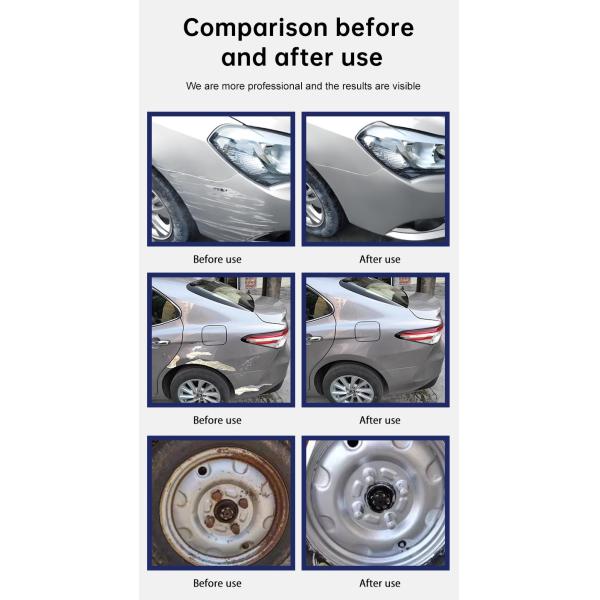 Comparison before and after use

We are more professional and the results are visible

Before use

After use

Before use

After use

Before use

After use