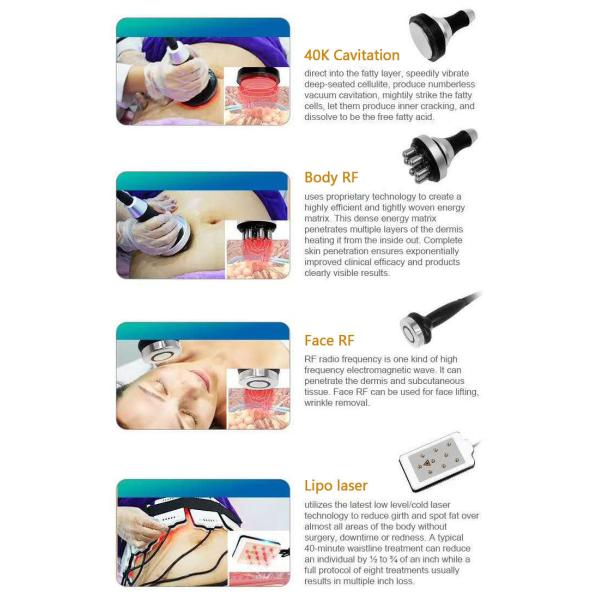 40K Cavitation

direct into the fatty layer, speedily vibrate deep-seated cellulite, produce numberless vacuum cavitation, mightily strike the fatty cells, let them produce inner cracking, and dissolve to be the free fatty acid.

Body RF

uses proprietary technology to create a highly efficient and tightly woven energy matrix. This dense energy matrix penetrates multiple layers of the dermis heating it from the inside out. Complete skin penetration ensures exponentially improved clinical efficacy and products clearly visible results.

Face RF

RF radio frequency is one kind of high frequency electromagnetic wave. It can penetrate the dermis and subcutaneous tissue. Face RF can be used for face lifting, wrinkle removal.

Lipo laser

utilizes the latest low level/cold laser technology to reduce girth and spot fat over almost all areas of the body without surgery, downtime or redness. A typical 40-minute waistline treatment can reduce an individual by ½ to ¾ of an inch while a full protocol of eight treatments usually results in multiple inch loss.