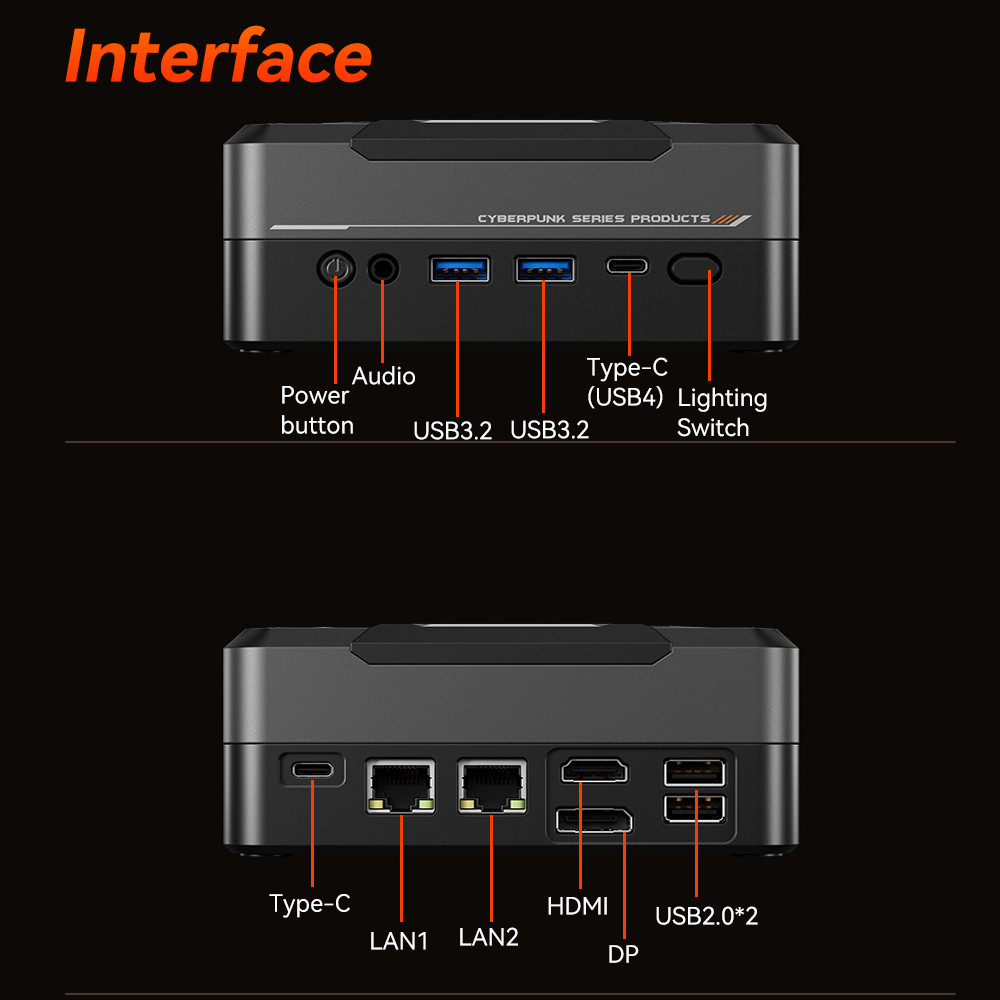 Interface

CYBERPUNK SERIES PRODUCTS

Power button

Audio

USB3.2

USB3.2

Type-C (USB4)

Lighting Switch

Type-C

LAN1

LAN2

HDMI

DP

USB2.0*2