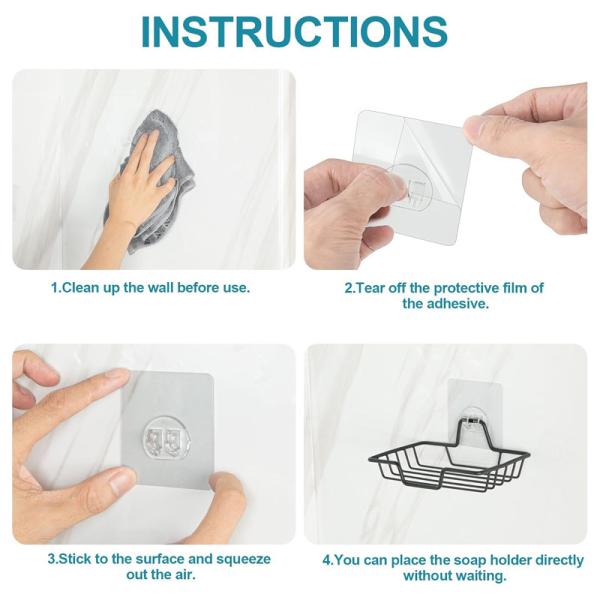 INSTRUCTIONS

1.Clean up the wall before use.

2.Tear off the protective film of the adhesive.

3.Stick to the surface and squeeze out the air.

4.You can place the soap holder directly without waiting.