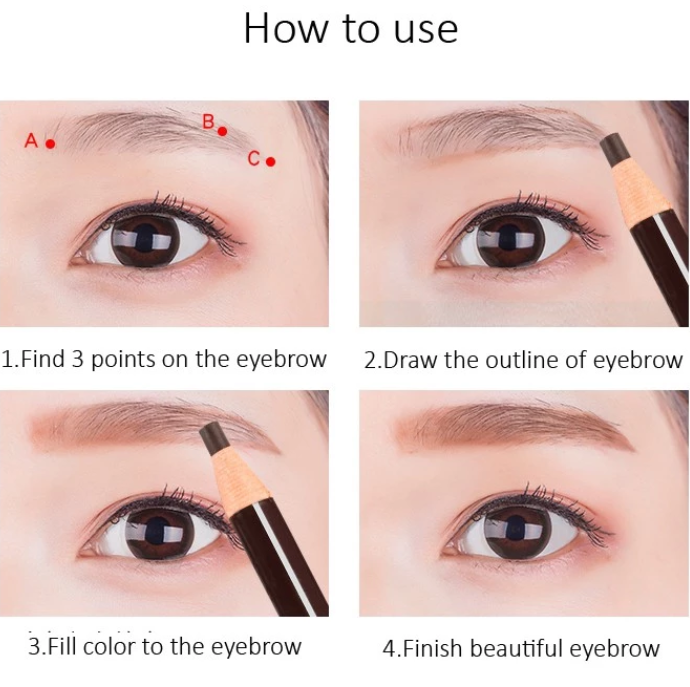 How to use

A
B
C

1.Find 3 points on the eyebrow

2.Draw the outline of eyebrow

3.Fill color to the eyebrow

4.Finish beautiful eyebrow