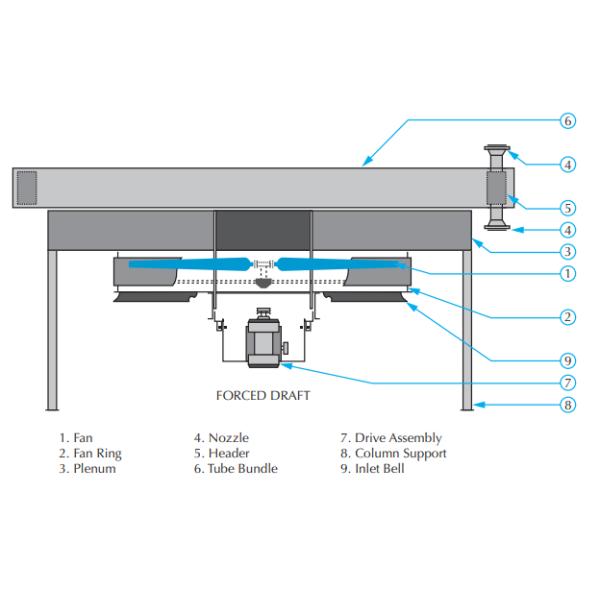 6
4
5
4
3
1
2
9
7
8

FORCED DRAFT

1. Fan
2. Fan Ring
3. Plenum

4. Nozzle
5. Header
6. Tube Bundle

7. Drive Assembly
8. Column Support
9. Inlet Bell