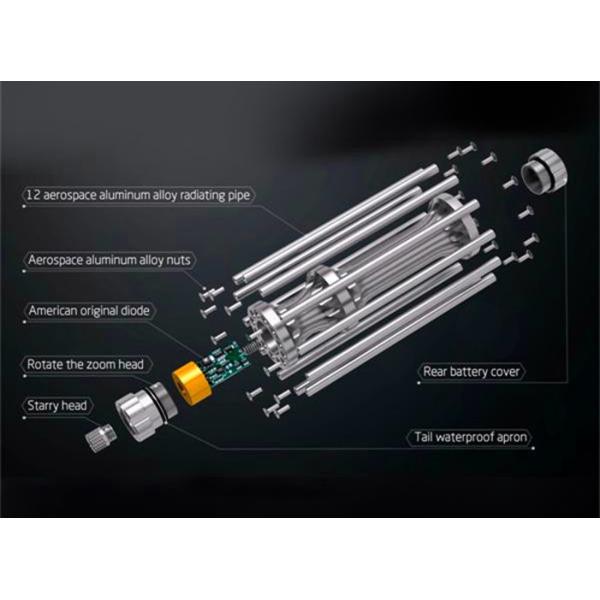 12 aerospace aluminum alloy radiating pipe

Aerospace aluminum alloy nuts

American original diode

Rotate the zoom head

Starry head

Rear battery cover

Tail waterproof apron