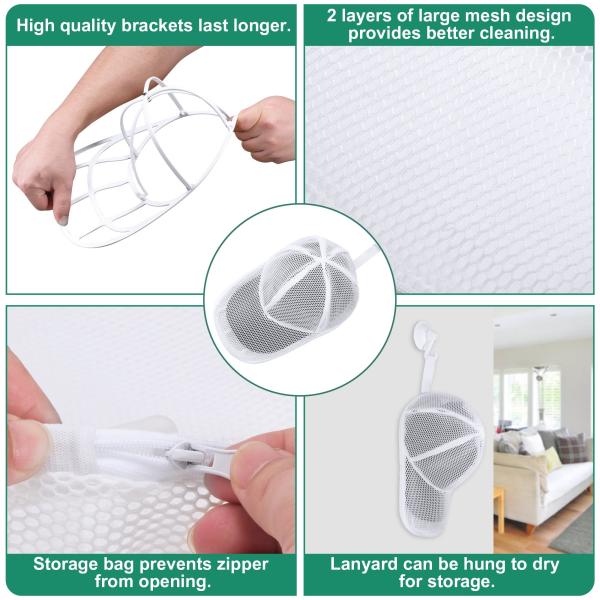 High quality brackets last longer.

2 layers of large mesh design provides better cleaning.

Storage bag prevents zipper from opening.

Lanyard can be hung to dry for storage.