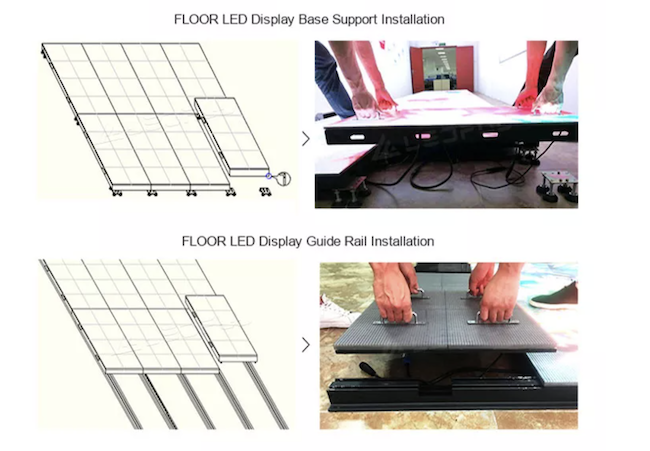 FLOOR LED Display Base Support Installation

FLOOR LED Display Guide Rail Installation