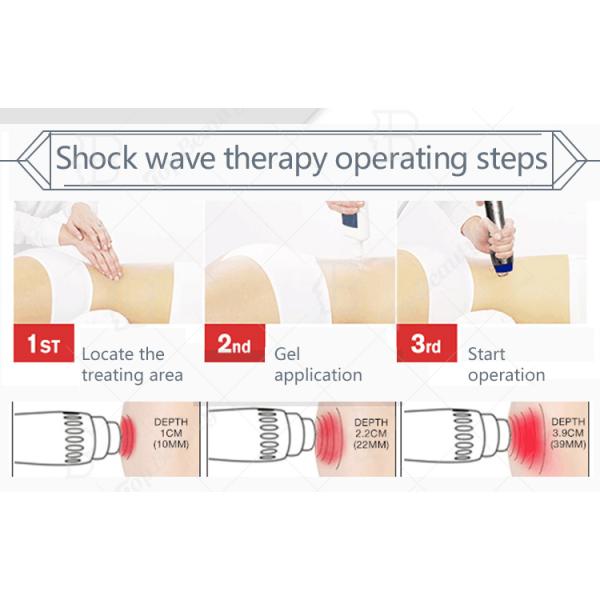 Shock wave therapy operating steps

1ST Locate the treating area

2nd Gel application

3rd Start operation

DEPTH 1CM (10MM)

DEPTH 2.2CM (22MM)

DEPTH 3.9CM (39MM)