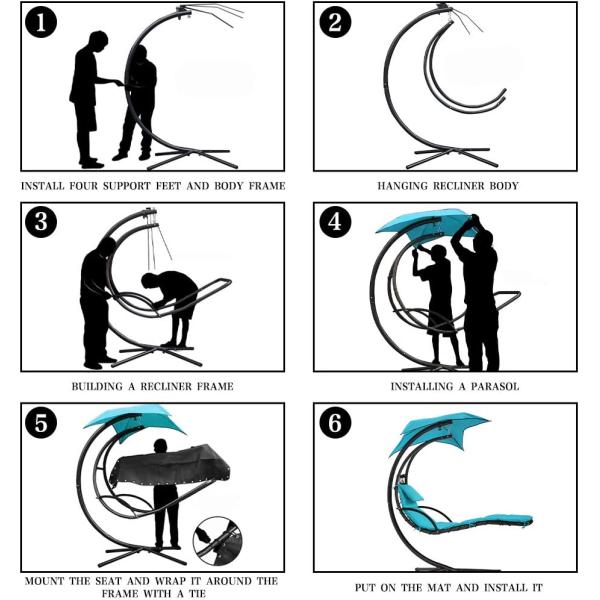 1

INSTALL FOUR SUPPORT FEET AND BODY FRAME

2

HANGING RECLINER BODY

3

BUILDING A RECLINER FRAME

4

INSTALLING A PARASOL

5

MOUNT THE SEAT AND WRAP IT AROUND THE FRAME WITH A TIE

6

PUT ON THE MAT AND INSTALL IT