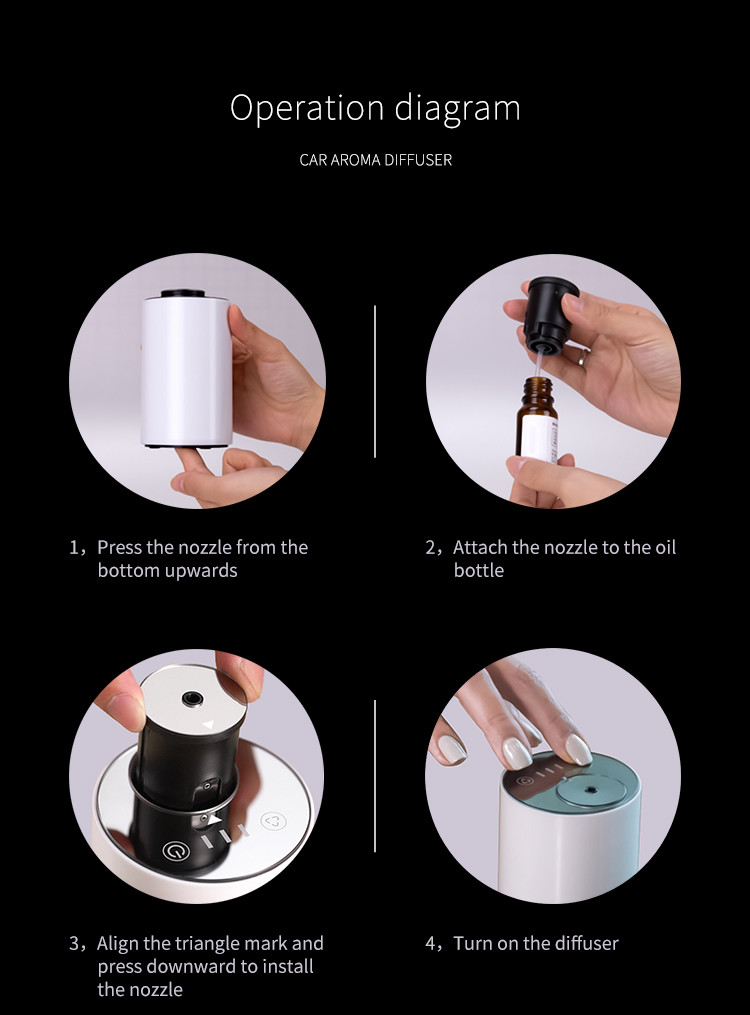 Operation diagram

CAR AROMA DIFFUSER

1，Press the nozzle from the bottom upwards

2，Attach the nozzle to the oil bottle

3，Align the triangle mark and press downward to install the nozzle

4，Turn on the diffuser