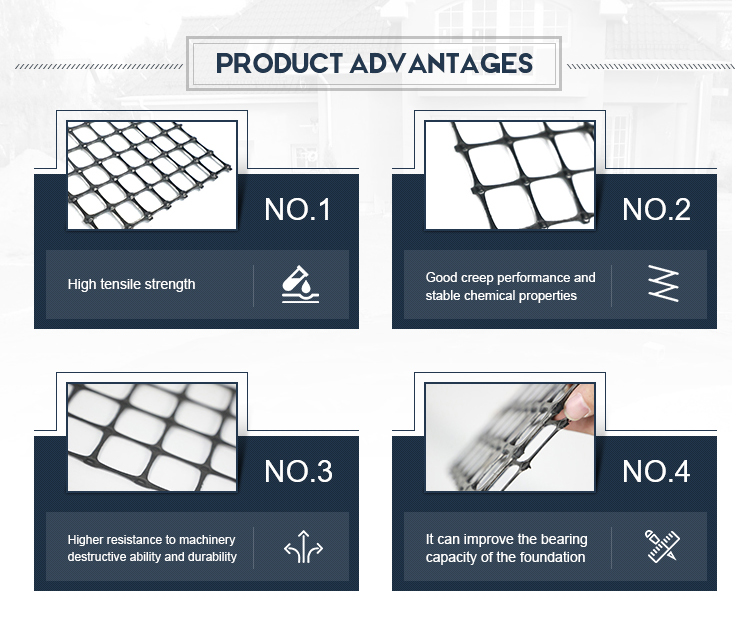 PRODUCT ADVANTAGES

NO.1

High tensile strength

NO.2

Good creep performance and stable chemical properties

NO.3

Higher resistance to machinery destructive ability and durability

NO.4

It can improve the bearing capacity of the foundation