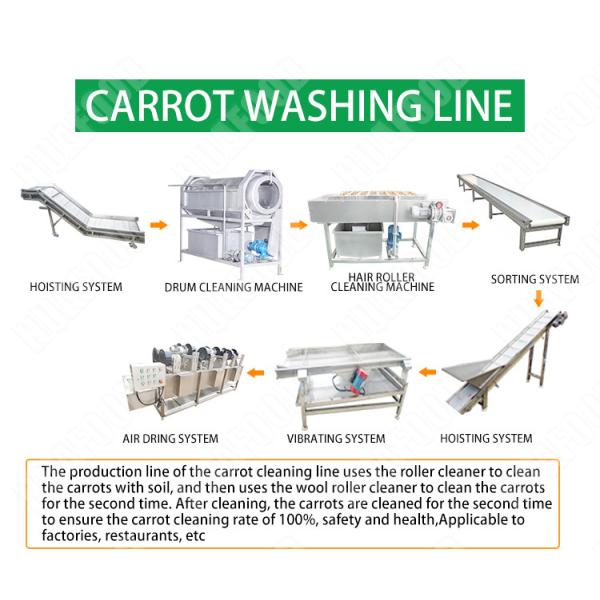 CARROT WASHING LINE

HOISTING SYSTEM

DRUM CLEANING MACHINE

HAIR ROLLER CLEANING MACHINE

SORTING SYSTEM

HOISTING SYSTEM

VIBRATING SYSTEM

AIR DRING SYSTEM

The production line of the carrot cleaning line uses the roller cleaner to clean the carrots with soil, and then uses the wool roller cleaner to clean the carrots for the second time. After cleaning, the carrots are cleaned for the second time to ensure the carrot cleaning rate of 100%, safety and health,Applicable to factories, restaurants, etc