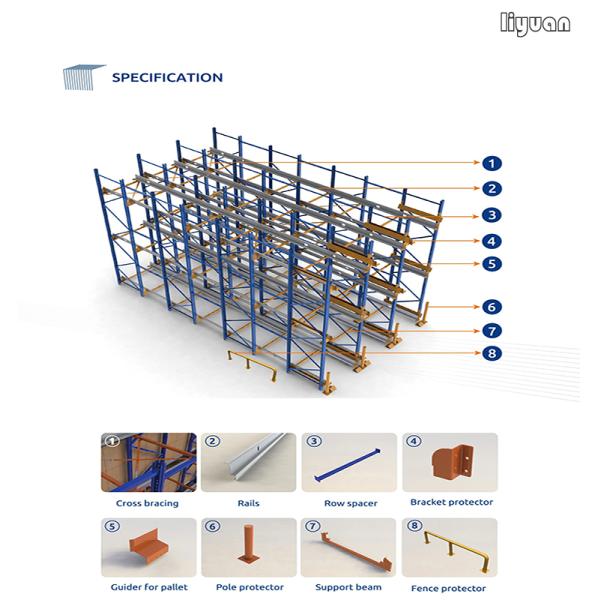 liyuan

SPECIFICATION

1
2
3
4
5
6
7
8

1 Cross bracing
2 Rails
3 Row spacer
4 Bracket protector
5 Guider for pallet
6 Pole protector
7 Support beam
8 Fence protector