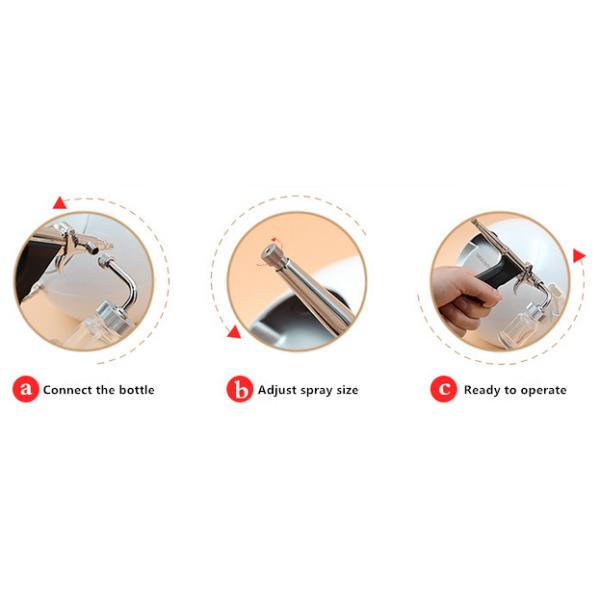 a Connect the bottle

b Adjust spray size

c Ready to operate