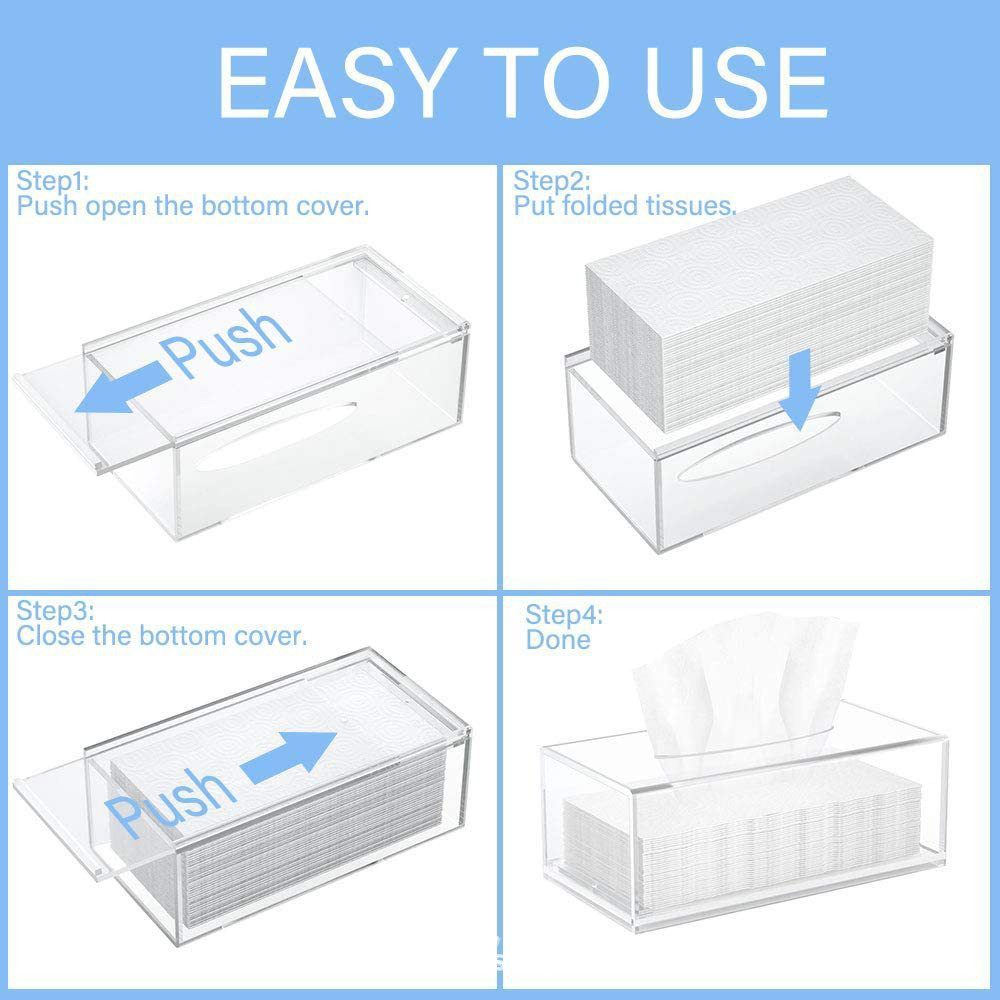 EASY TO USE

Step1:
Push open the bottom cover.

Push

Step2:
Put folded tissues.

Step3:
Close the bottom cover.

Push

Step4:
Done