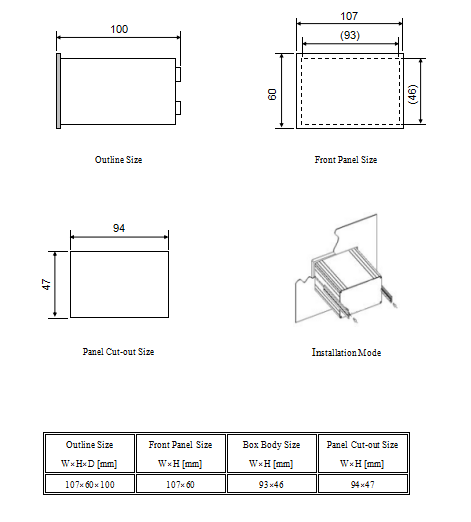 100

Outline Size

107

(93)

60

(46)

Front Panel Size

94

47

Panel Cut-out Size

Installation Mode

| Outline Size W×H×D [mm] | Front Panel Size W×H [mm] | Box Body Size W×H [mm] | Panel Cut-out Size W×H [mm] |
|---|---|---|---|
| 107×60×100 | 107×60 | 93×46 | 94×47 |