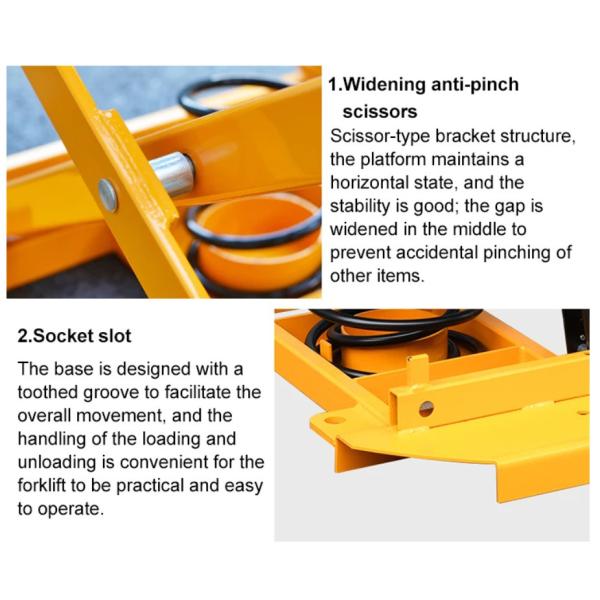 1.Widening anti-pinch scissors

Scissor-type bracket structure, the platform maintains a horizontal state, and the stability is good; the gap is widened in the middle to prevent accidental pinching of other items.

2.Socket slot

The base is designed with a toothed groove to facilitate the overall movement, and the handling of the loading and unloading is convenient for the forklift to be practical and easy to operate.