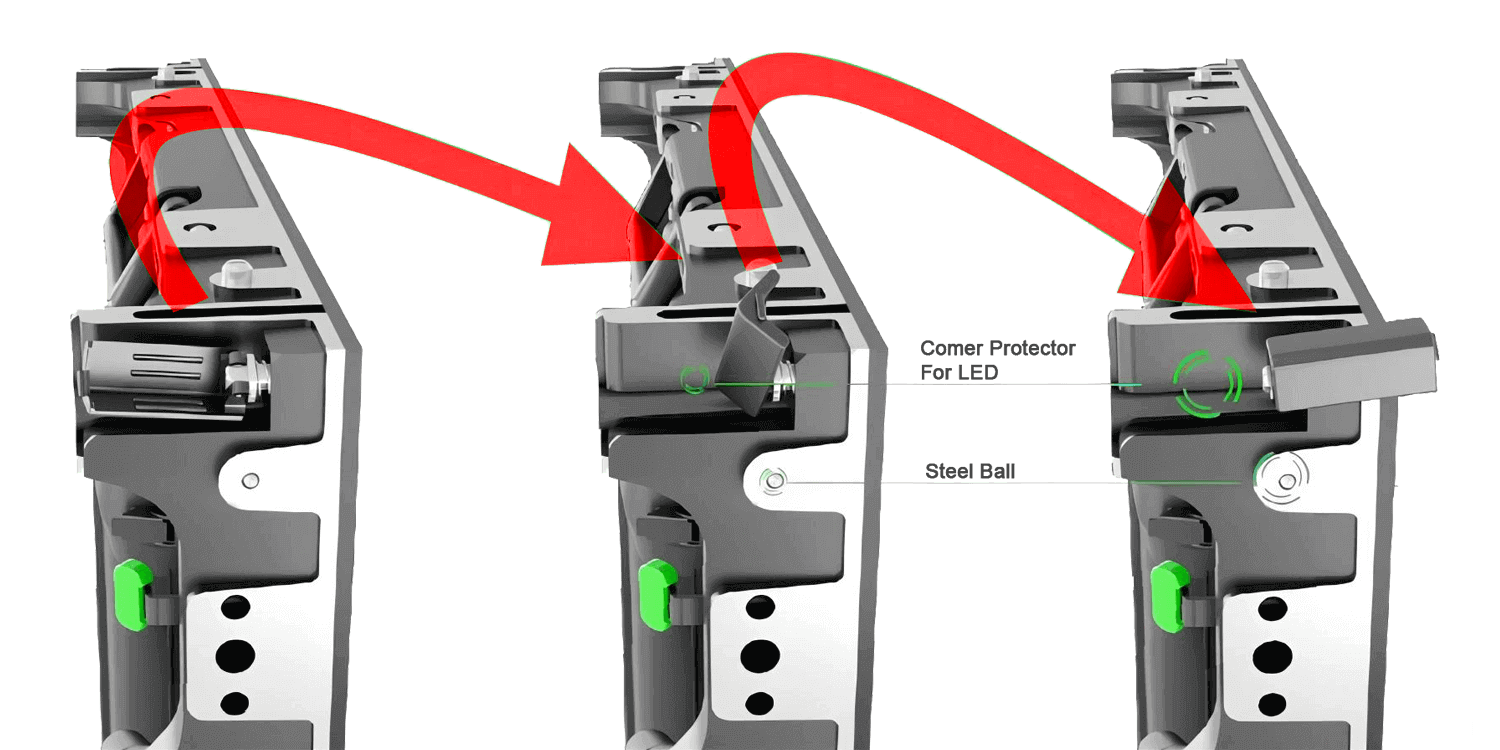 Comer Protector
For LED

Steel Ball