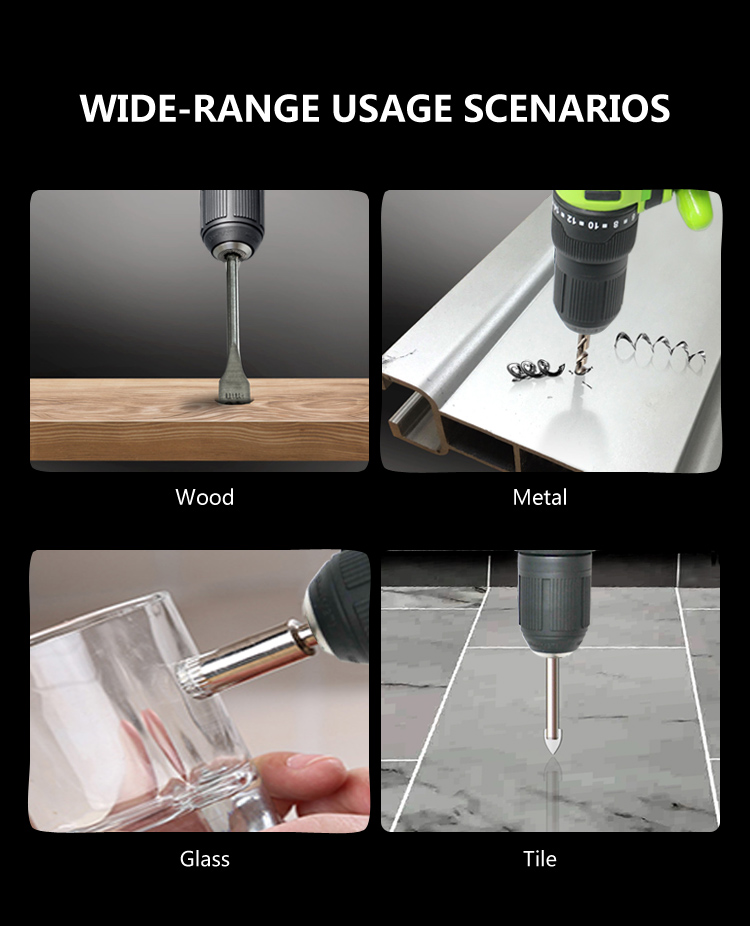 WIDE-RANGE USAGE SCENARIOS

Wood

Metal

Glass

Tile