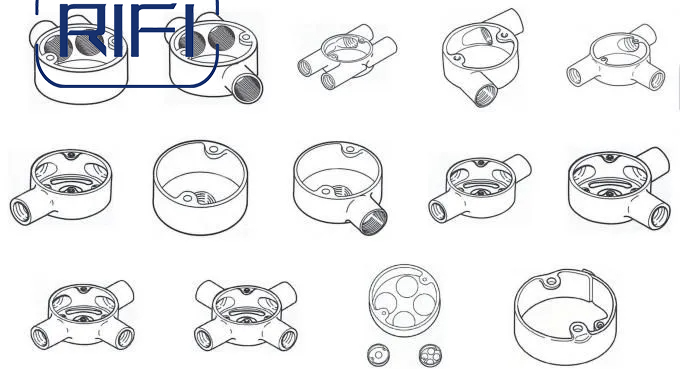 RIFI